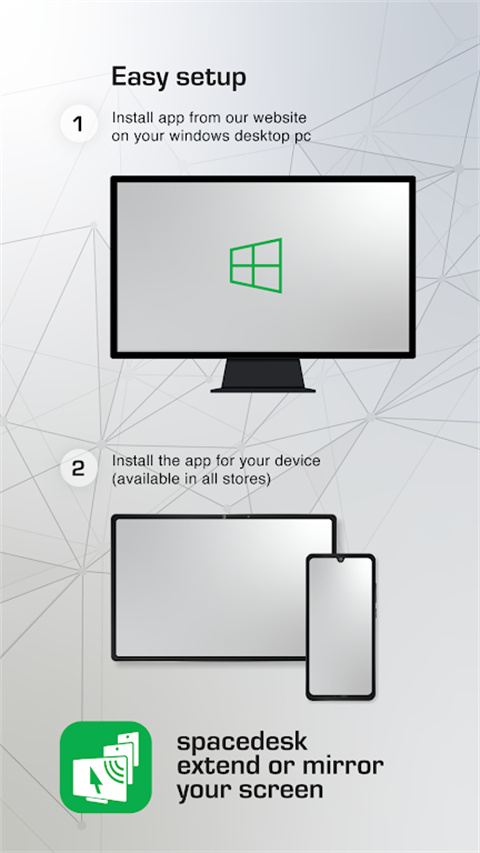 Easy setup

1 Install app from our website on your windows desktop pc

2 Install the app for your device (available in all stores)

spacedesk
extend or mirror
your screen